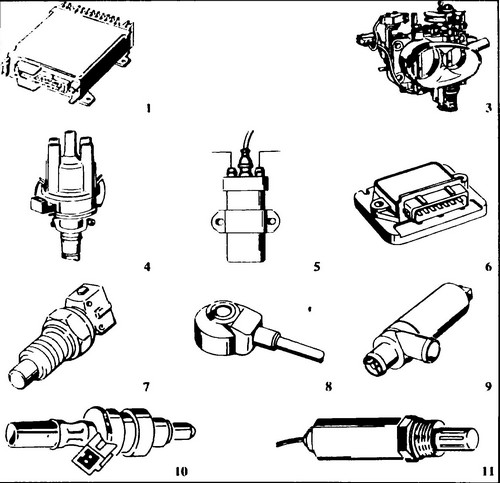 1

3

4

5

6

7

8

9

10

11